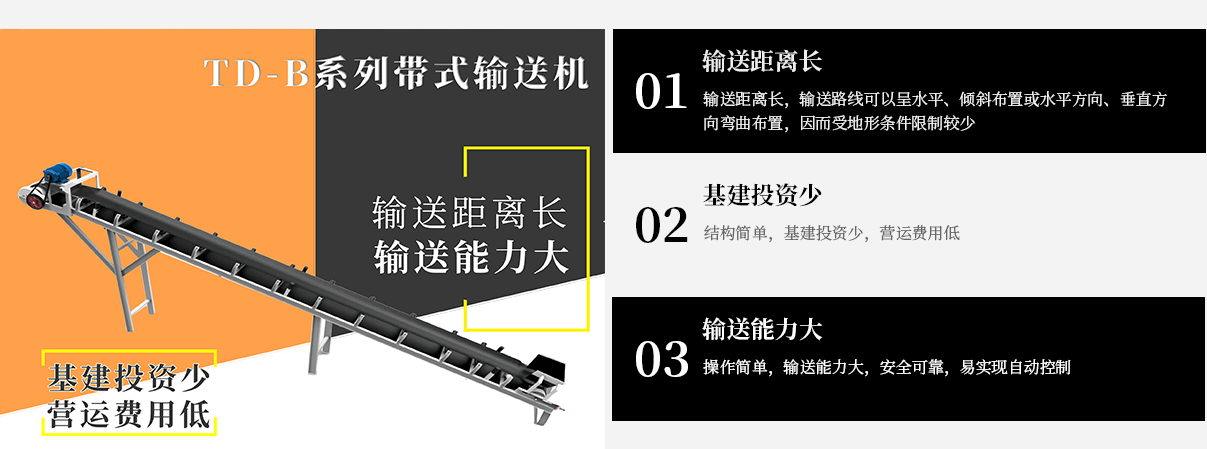 TD-B系列带式输送机

输送距离长
输送能力大

基建投资少
营运费用低

01 输送距离长
输送距离长，输送路线可以呈水平、倾斜布置或水平方向、垂直方向弯曲布置，因而受地形条件限制较少

02 基建投资少
结构简单，基建投资少，营运费用低

03 输送能力大
操作简单，输送能力大，安全可靠，易实现自动控制